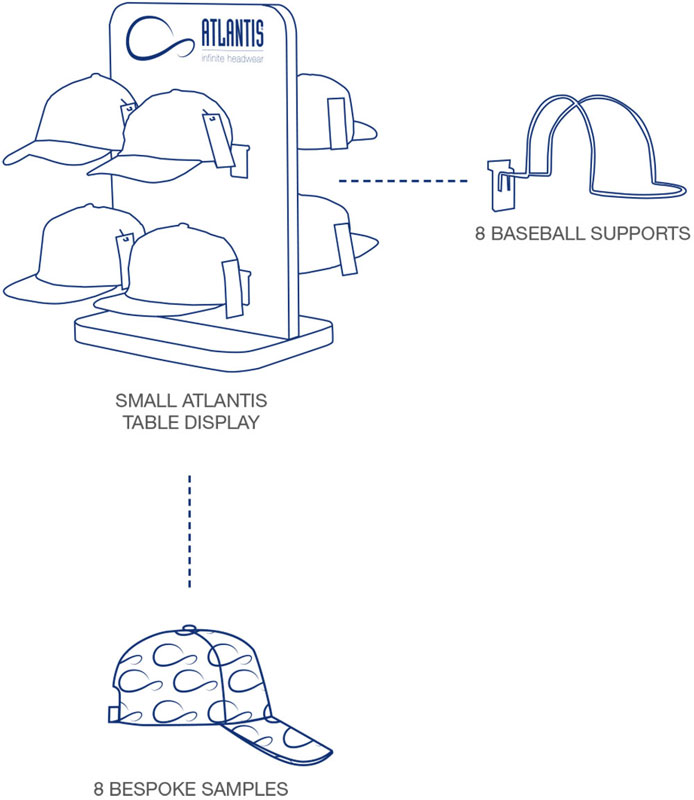 ATLANTIS
infinite headwear

8 BASEBALL SUPPORTS

SMALL ATLANTIS TABLE DISPLAY

8 BESPOKE SAMPLES