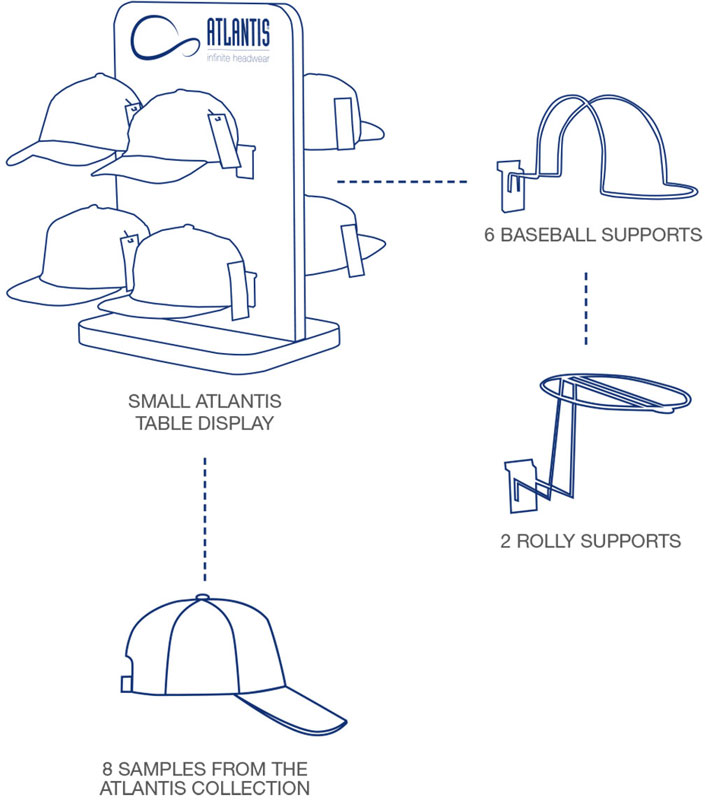 ATLANTIS
infinite headwear

6 BASEBALL SUPPORTS

SMALL ATLANTIS TABLE DISPLAY

2 ROLLY SUPPORTS

8 SAMPLES FROM THE ATLANTIS COLLECTION